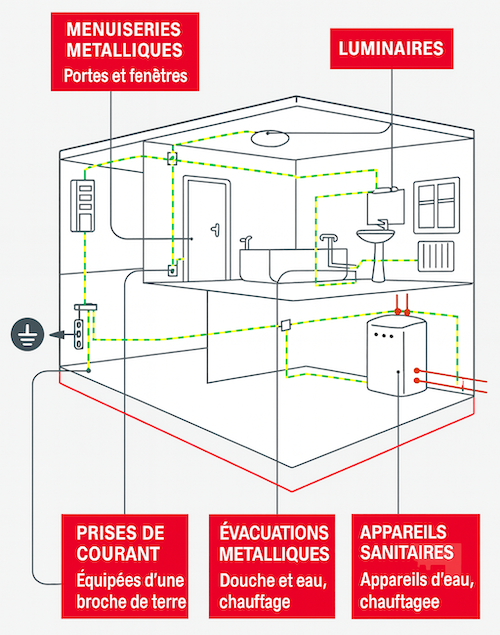 MENUISERIES METALLIQUES
Portes et fenêtres

LUMINAIRES

PRISES DE COURANT
Équipées d'une broche de terre

ÉVACUATIONS METALLIQUES
Douche et eau, chauffage

APPAREILS SANITAIRES
Appareils d'eau, chauftagee